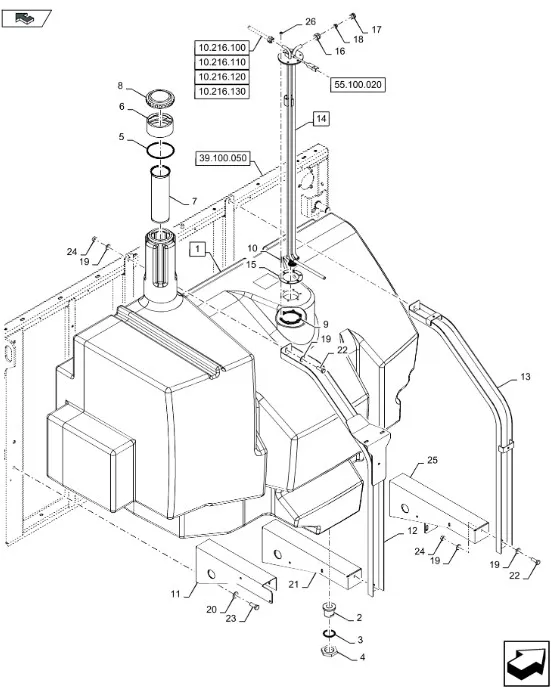 26
17
18
16
10.216.100
10.216.110
10.216.120
10.216.130
55.100.020
8
6
5
14
39.100.050
7
24
19
1
10
15
9
19
22
13
25
12
24
19
19
22
11
21
20
23
2
3
4