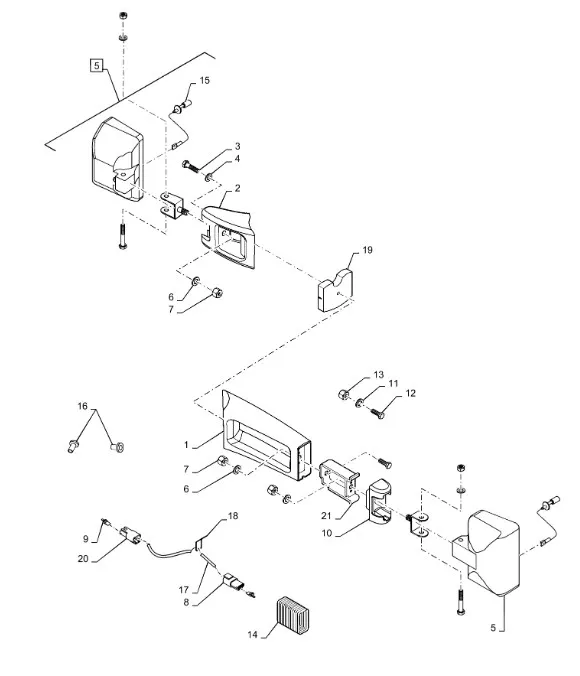 5
15
3
4
2
19
6
7
13
11
12
16
1
7
6
21
10
18
9
20
17
8
14
5